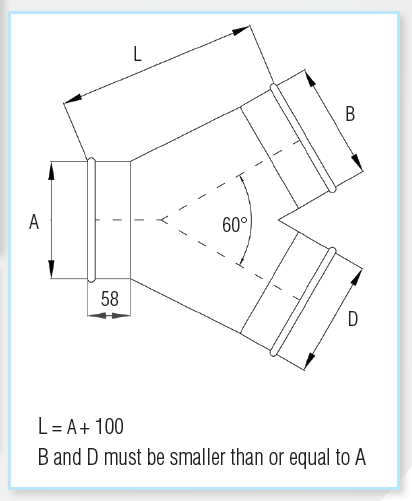 L

B

A

60°

58

D

L = A + 100
B and D must be smaller than or equal to A